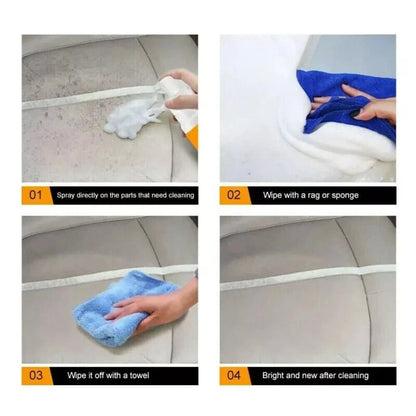 01 Spray directly on the parts that need cleaning

02 Wipe with a rag or sponge

03 Wipe it off with a towel

04 Bright and new after cleaning